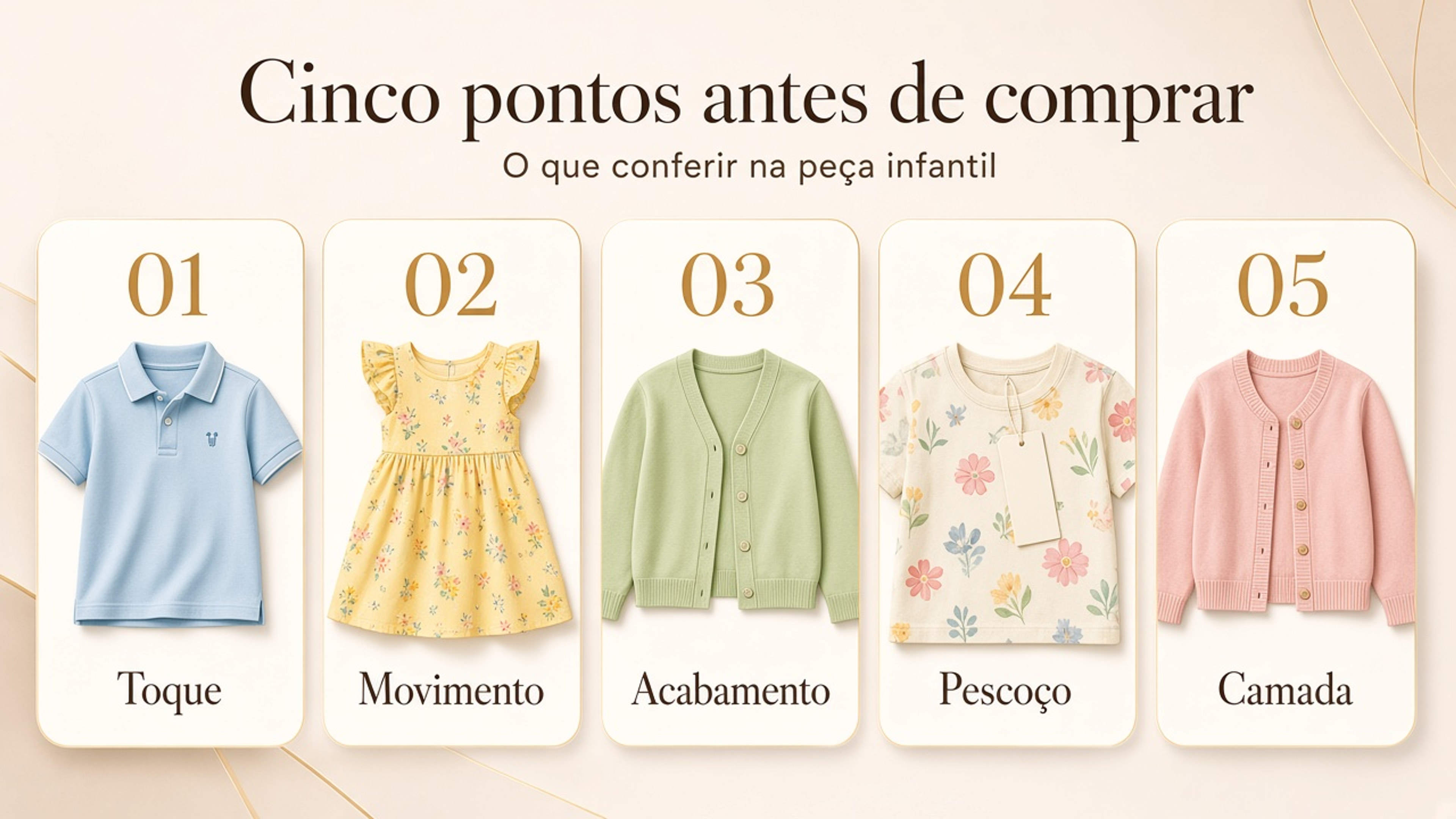 Cinco pontos antes de comprar

O que conferir na peça infantil

01

Toque

02

Movimento

03

Acabamento

04

Pescoço

05

Camada