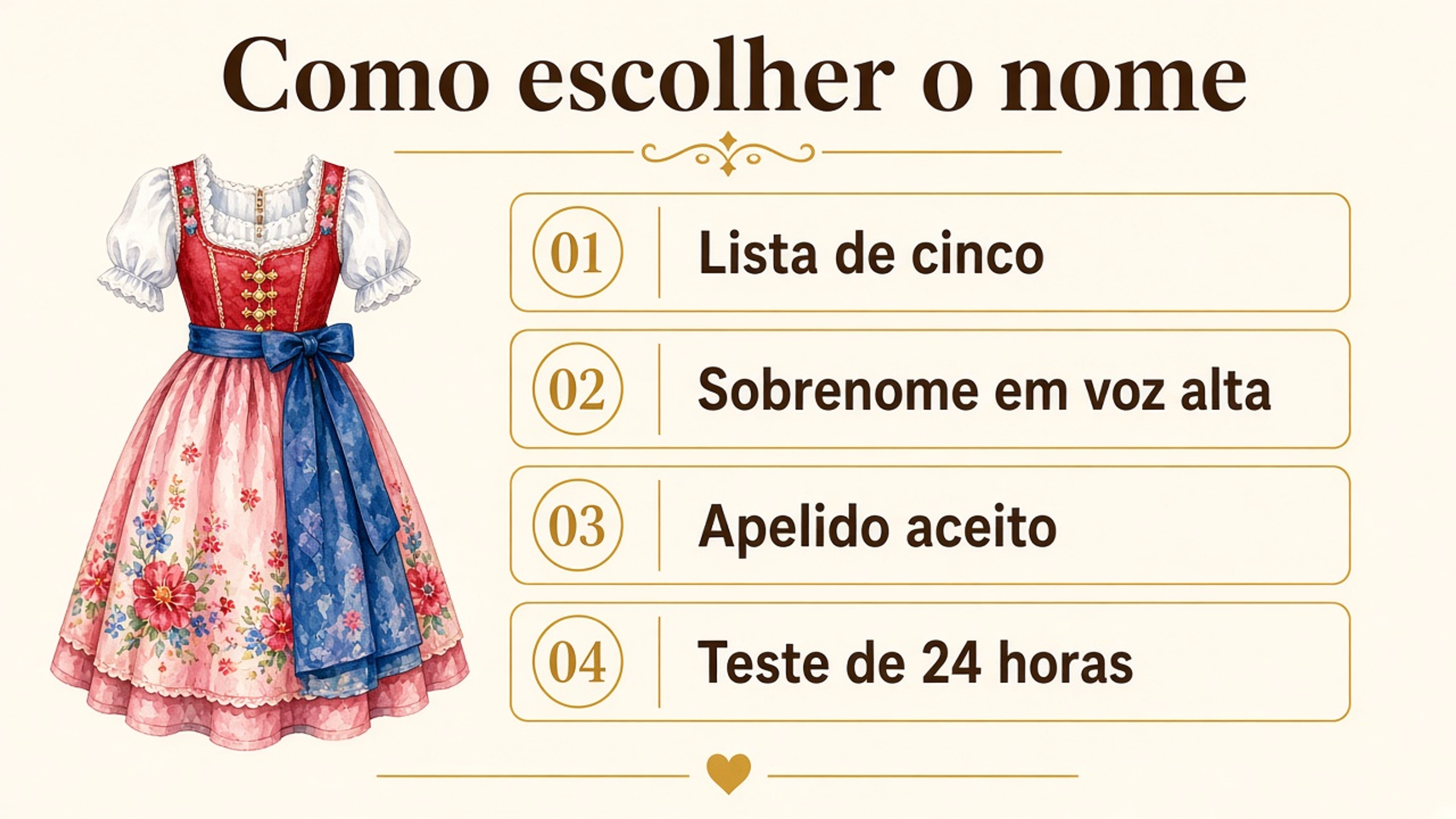 Como escolher o nome

01 Lista de cinco

02 Sobrenome em voz alta

03 Apelido aceito

04 Teste de 24 horas