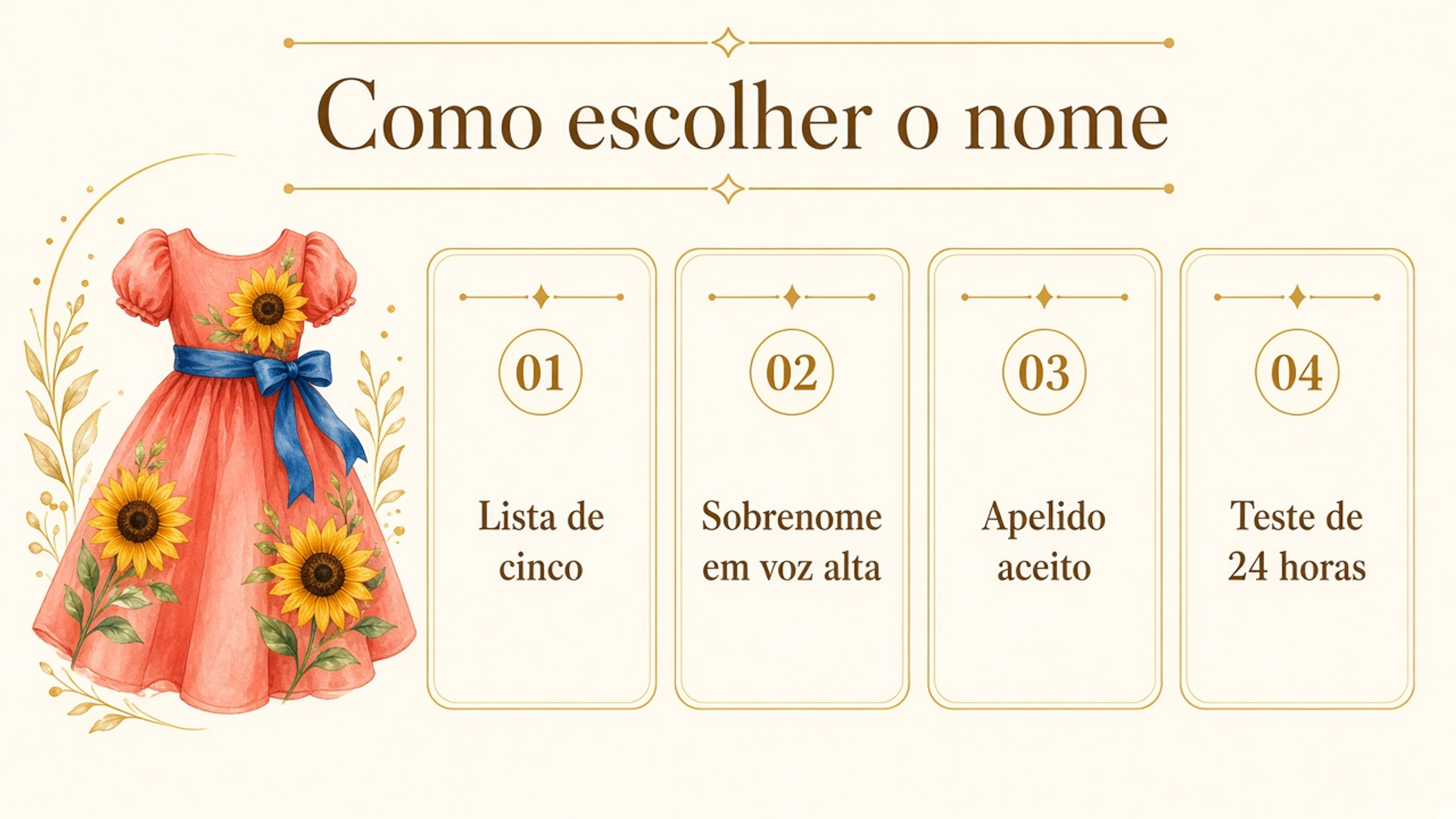 Como escolher o nome

01

Lista de cinco

02

Sobrenome em voz alta

03

Apelido aceito

04

Teste de 24 horas