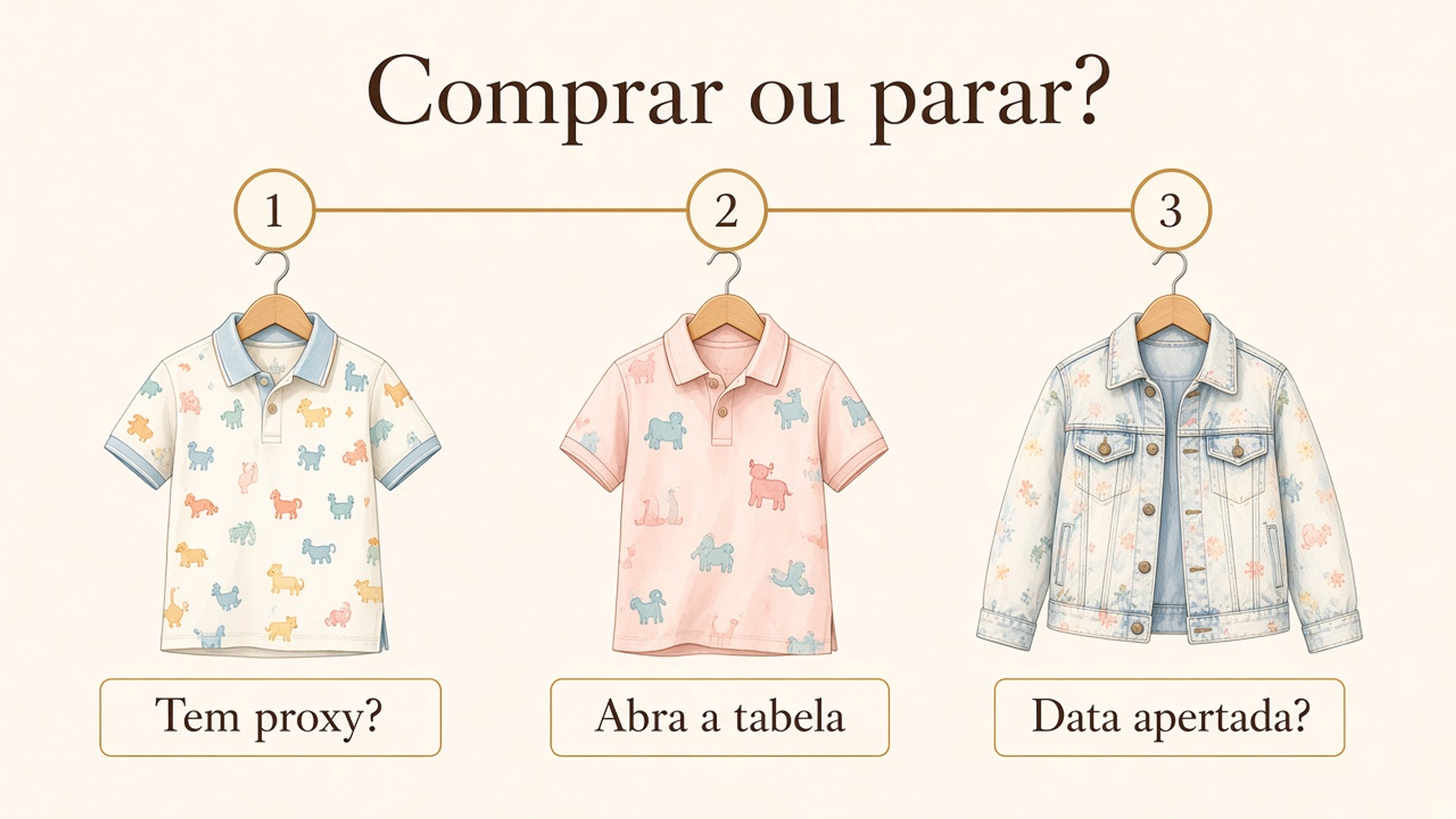 Comprar ou parar?

1

Tem proxy?

2

Abra a tabela

3

Data apertada?